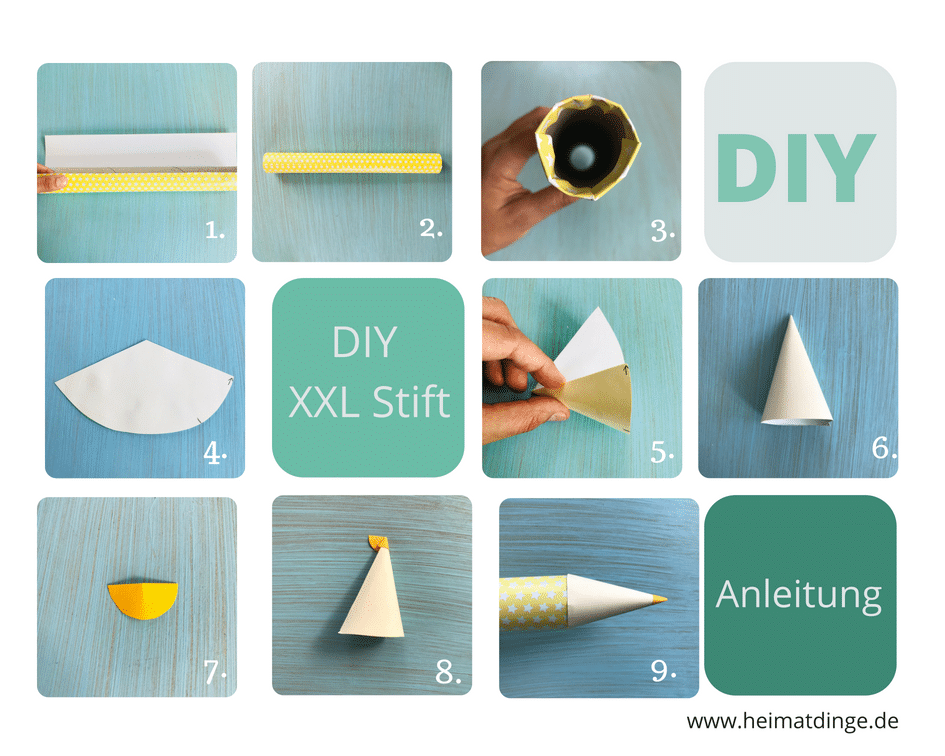 1.

2.

3.

DIY

4.

DIY
XXL Stift

5.

6.

7.

8.

9.

Anleitung

www.heimatdinge.de