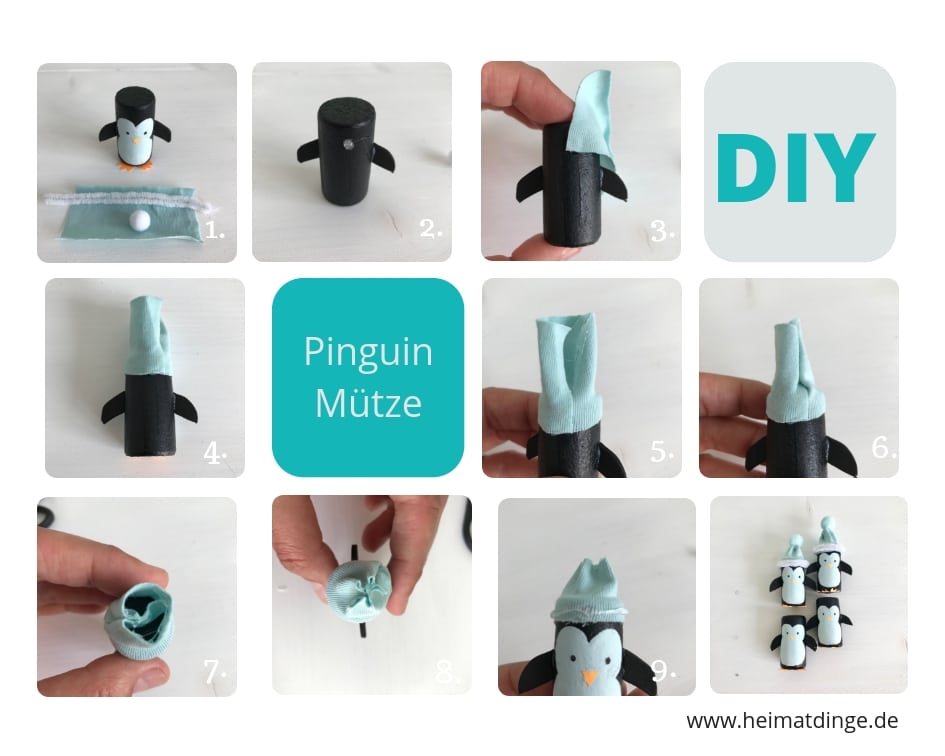 1.

2.

3.

DIY

4.

Pinguin Mütze

5.

6.

7.

8.

9.

www.heimatdinge.de