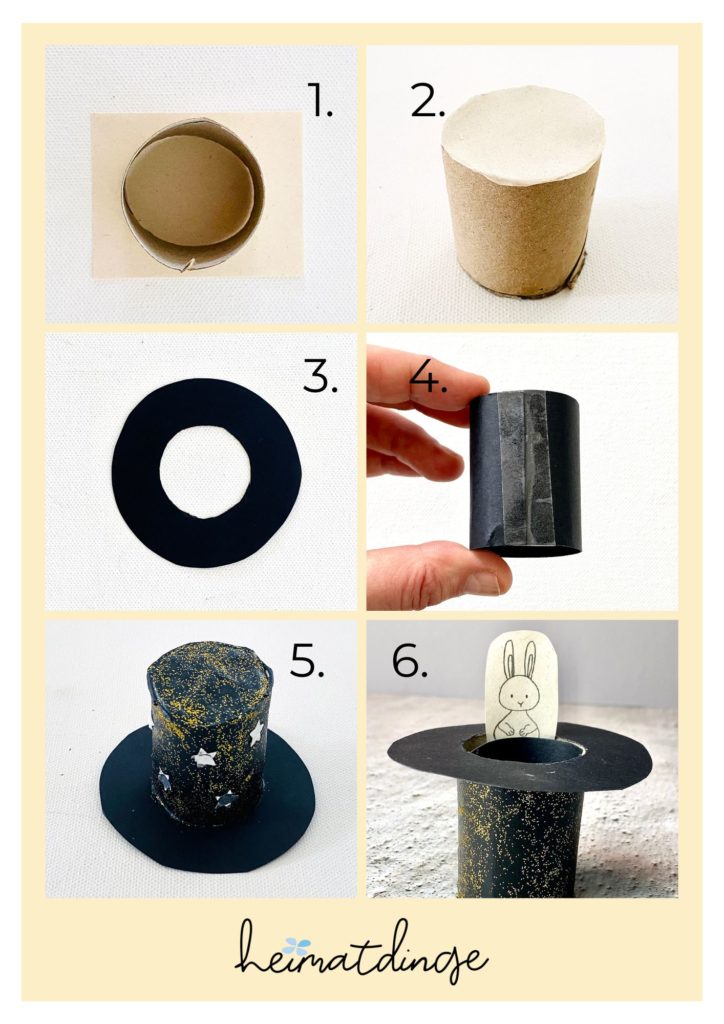 1.

2.

3.

4.

5.

6.

heimatdinge