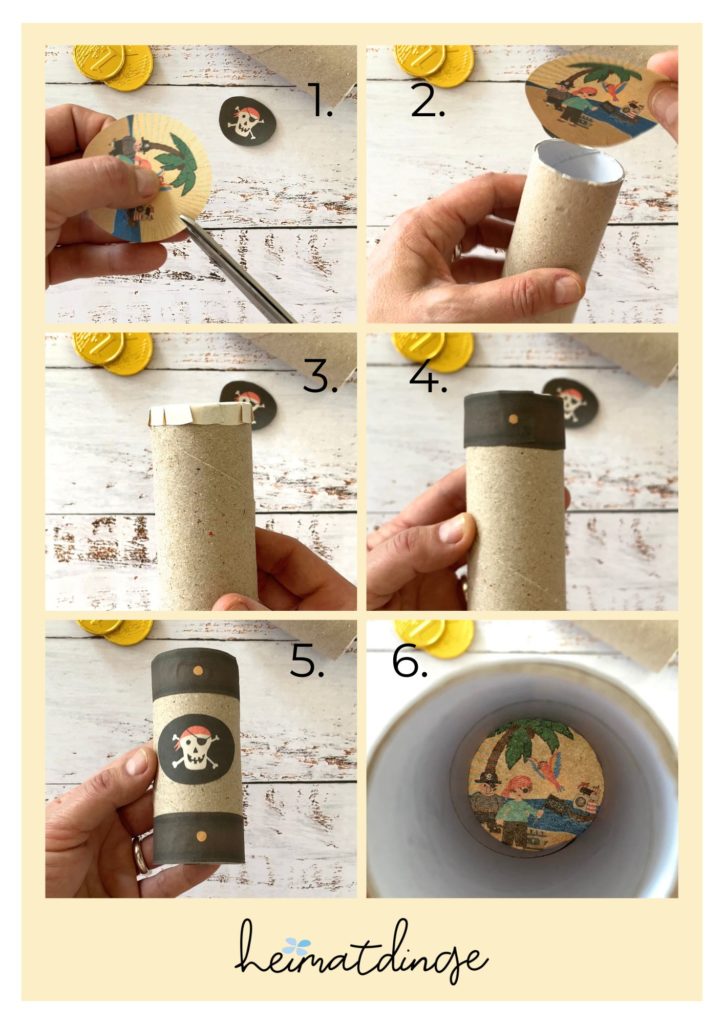 1.

2.

3.

4.

5.

6.

heimatdinge